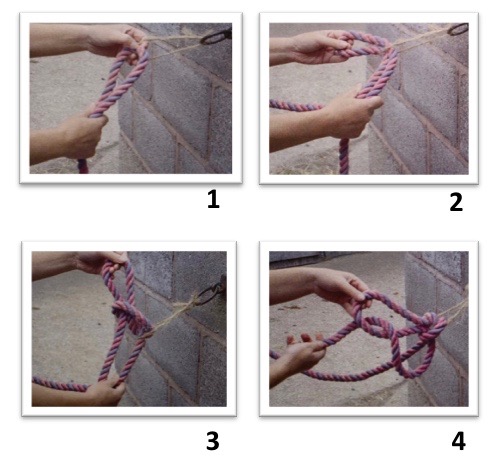 1

2

3

4